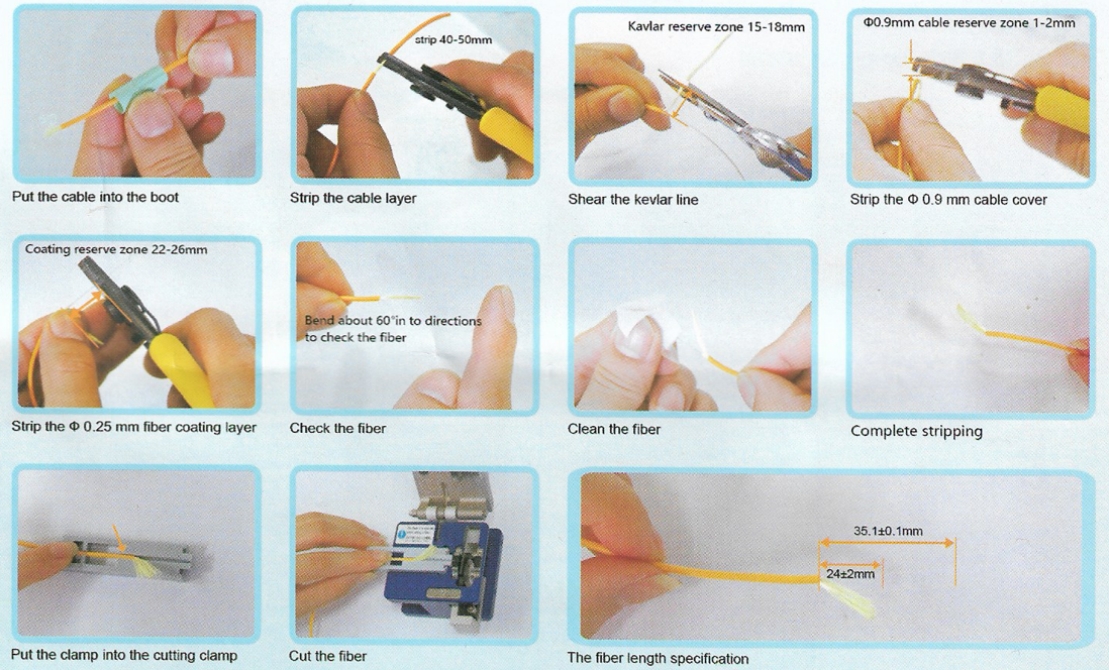 Put the cable into the boot

strip 40-50mm

Strip the cable layer

Kavlar reserve zone 15-18mm

Shear the kevlar line

Φ0.9mm cable reserve zone 1-2mm

Strip the Φ 0.9 mm cable cover

Coating reserve zone 22-26mm

Strip the Φ 0.25 mm fiber coating layer

Bend about 60°in to directions to check the fiber

Check the fiber

Clean the fiber

Complete stripping

Put the clamp into the cutting clamp

Cut the fiber

35.1±0.1mm

24±2mm

The fiber length specification